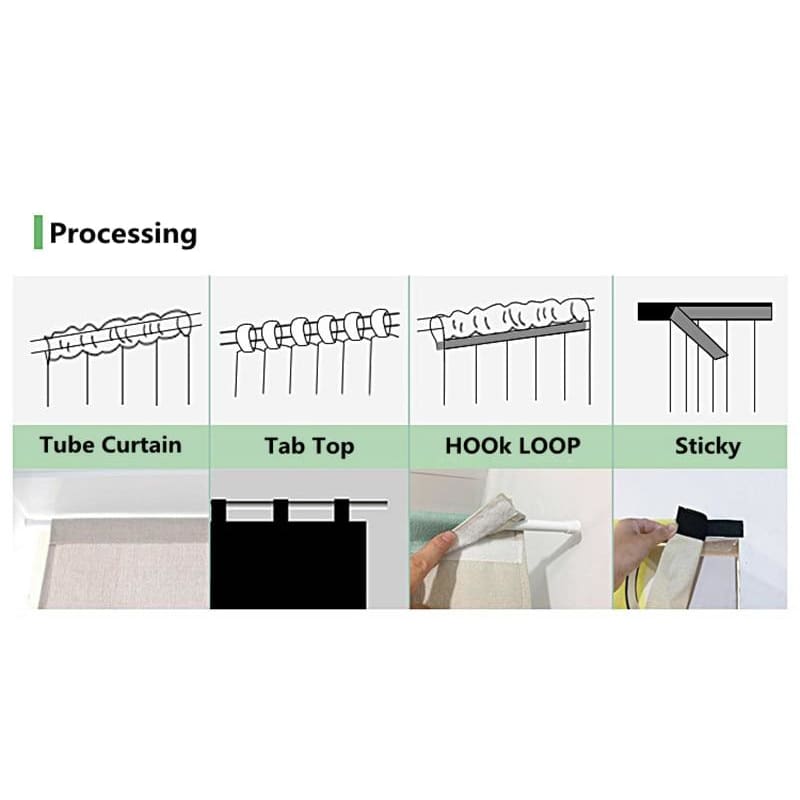 Processing

Tube Curtain

Tab Top

HOOk LOOP

Sticky