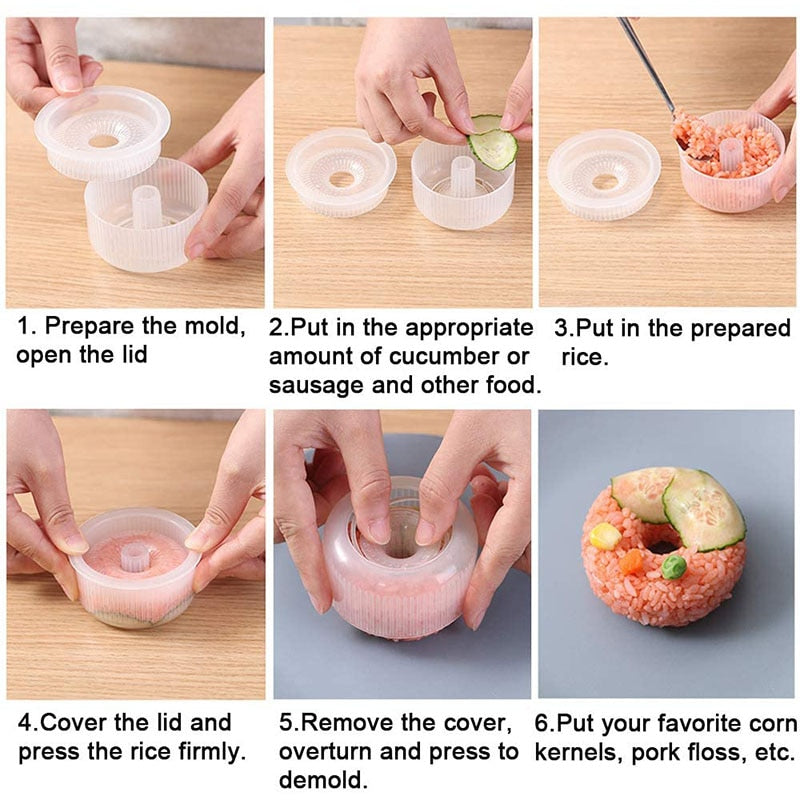 1. Prepare the mold, open the lid

2.Put in the appropriate amount of cucumber or sausage and other food.

3.Put in the prepared rice.

4.Cover the lid and press the rice firmly.

5.Remove the cover, overturn and press to demold.

6.Put your favorite corn kernels, pork floss, etc.