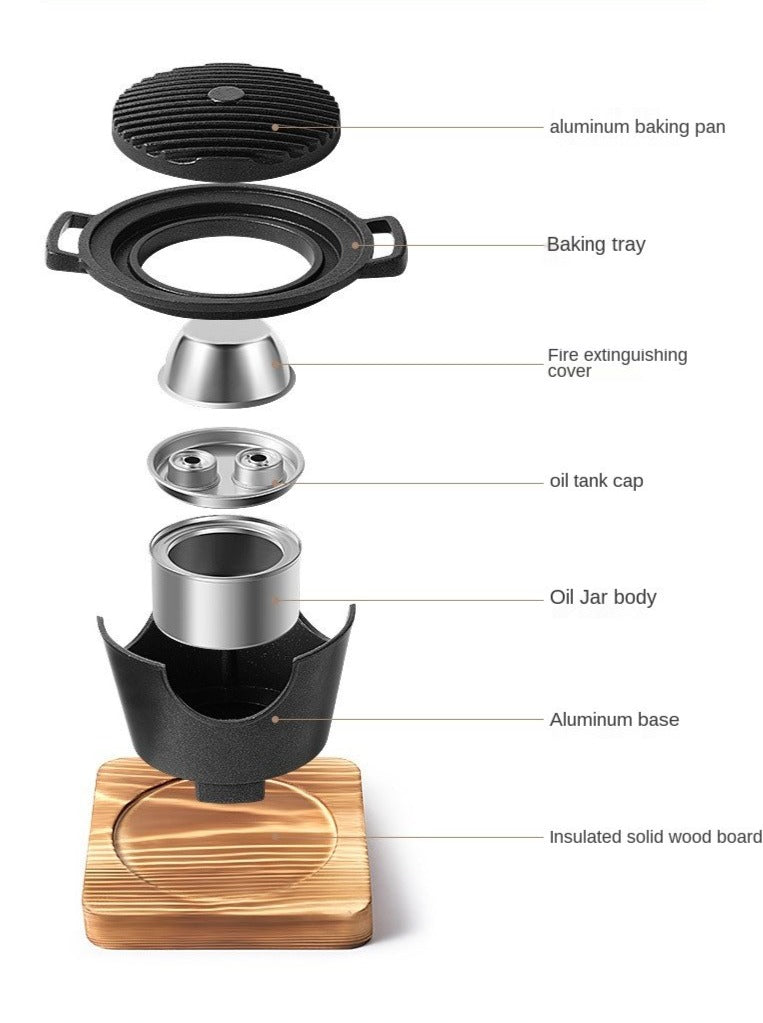 aluminum baking pan

Baking tray

Fire extinguishing cover

oil tank cap

Oil Jar body

Aluminum base

Insulated solid wood board